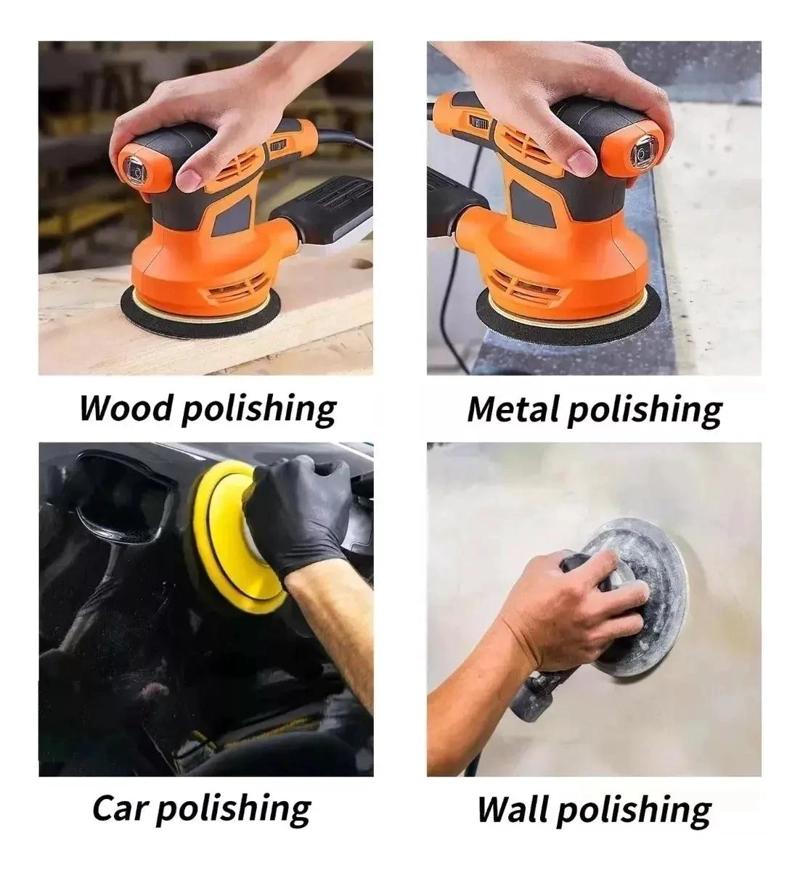 Wood polishing

Metal polishing

Car polishing

Wall polishing