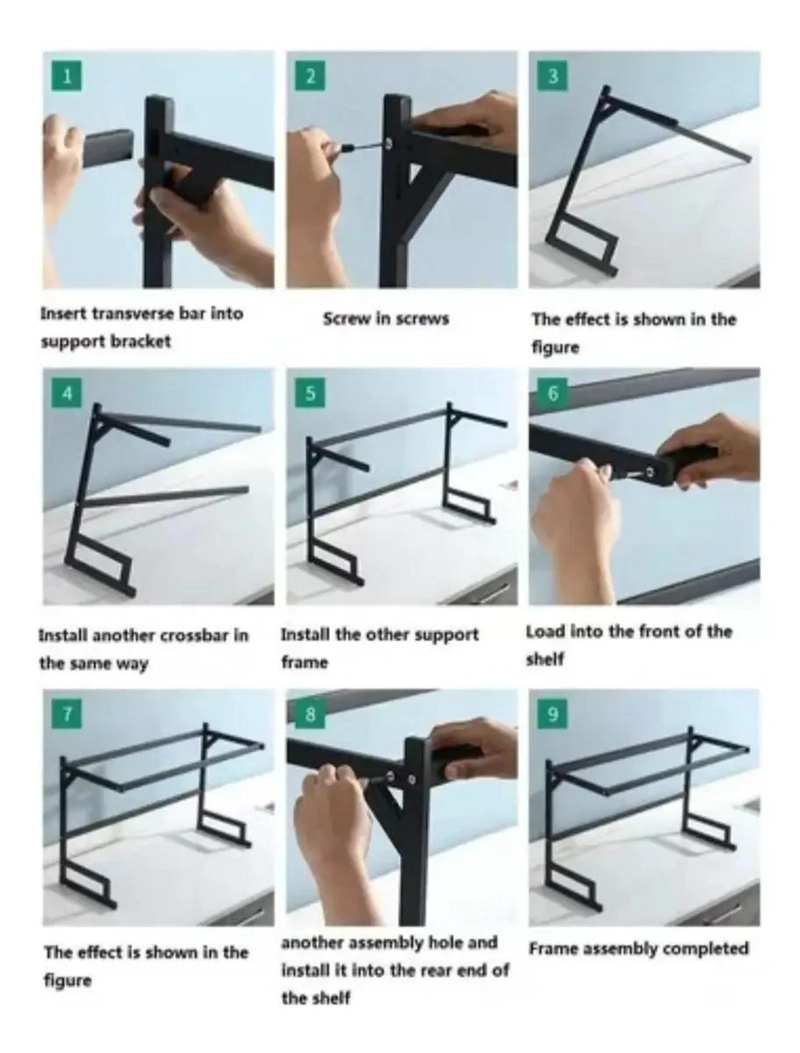 1

Insert transverse bar into support bracket

2

Screw in screws

3

The effect is shown in the figure

4

Install another crossbar in the same way

5

Install the other support frame

6

Load into the front of the shelf

7

The effect is shown in the figure

8

another assembly hole and install it into the rear end of the shelf

9

Frame assembly completed