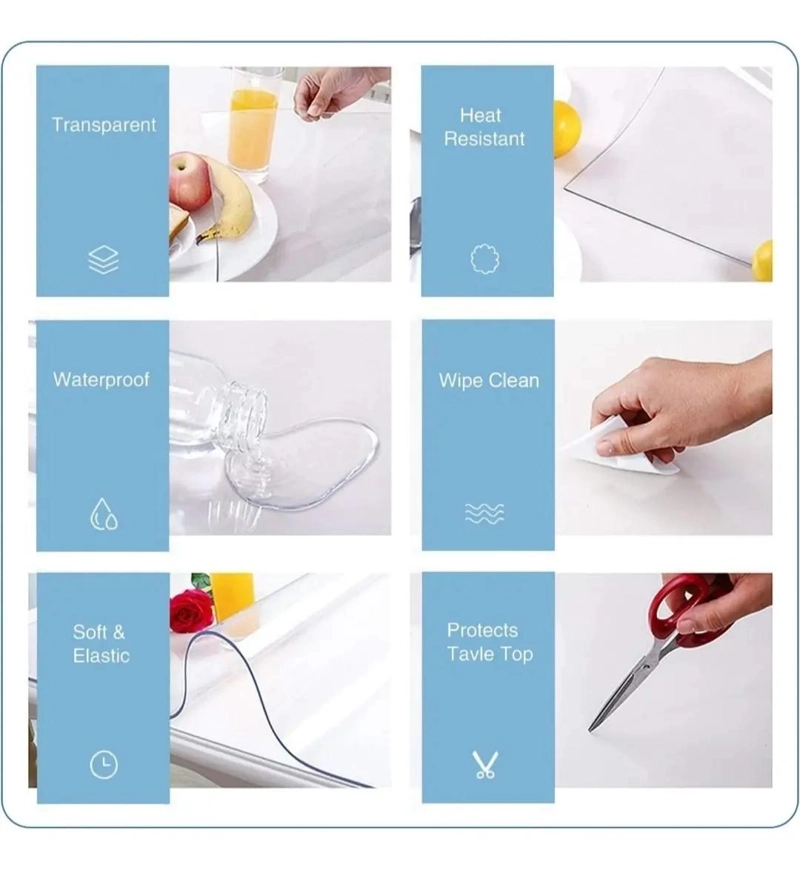 Transparent

Heat
Resistant

Waterproof

Wipe Clean

Soft &
Elastic

Protects
Tavle Top