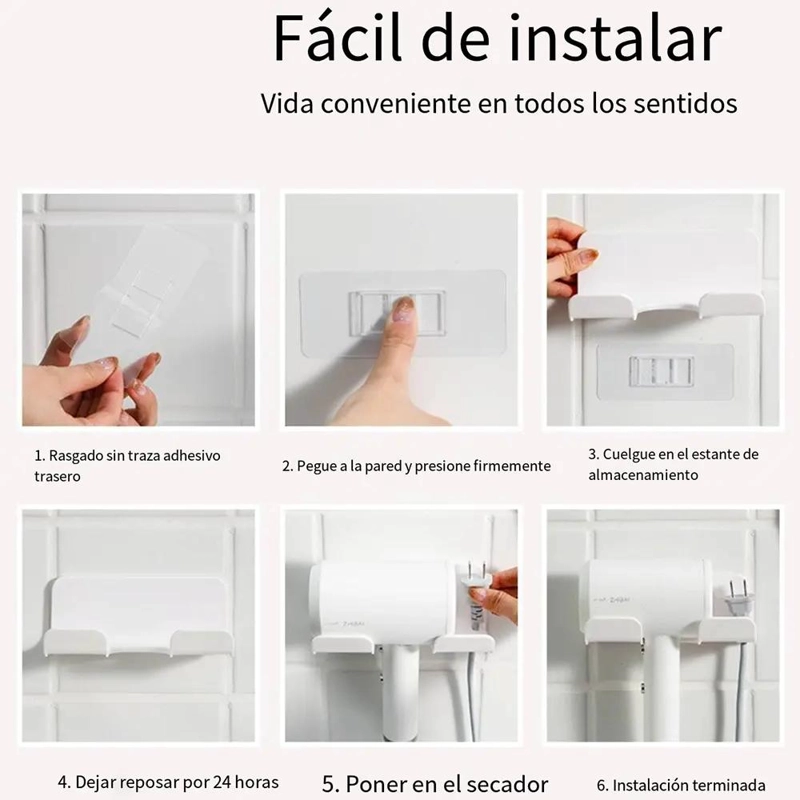 Fácil de instalar

Vida conveniente en todos los sentidos

1. Rasgado sin traza adhesivo trasero

2. Pegue a la pared y presione firmemente

3. Cuelgue en el estante de almacenamiento

4. Dejar reposar por 24 horas

5. Poner en el secador

6. Instalación terminada