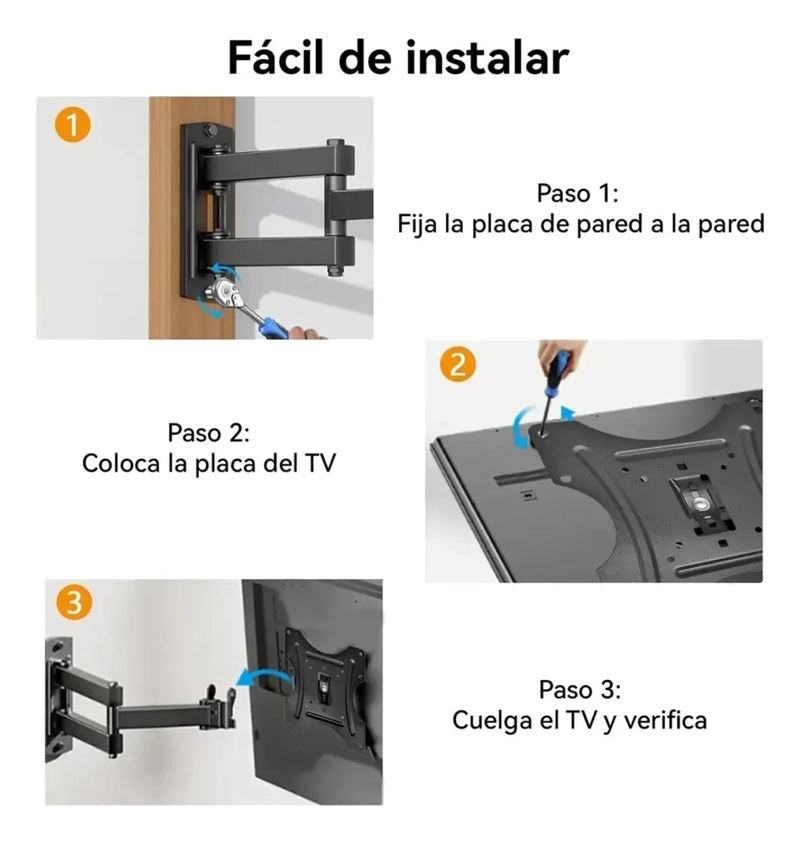 Fácil de instalar

1

Paso 1:
Fija la placa de pared a la pared

2

Paso 2:
Coloca la placa del TV

3

Paso 3:
Cuelga el TV y verifica