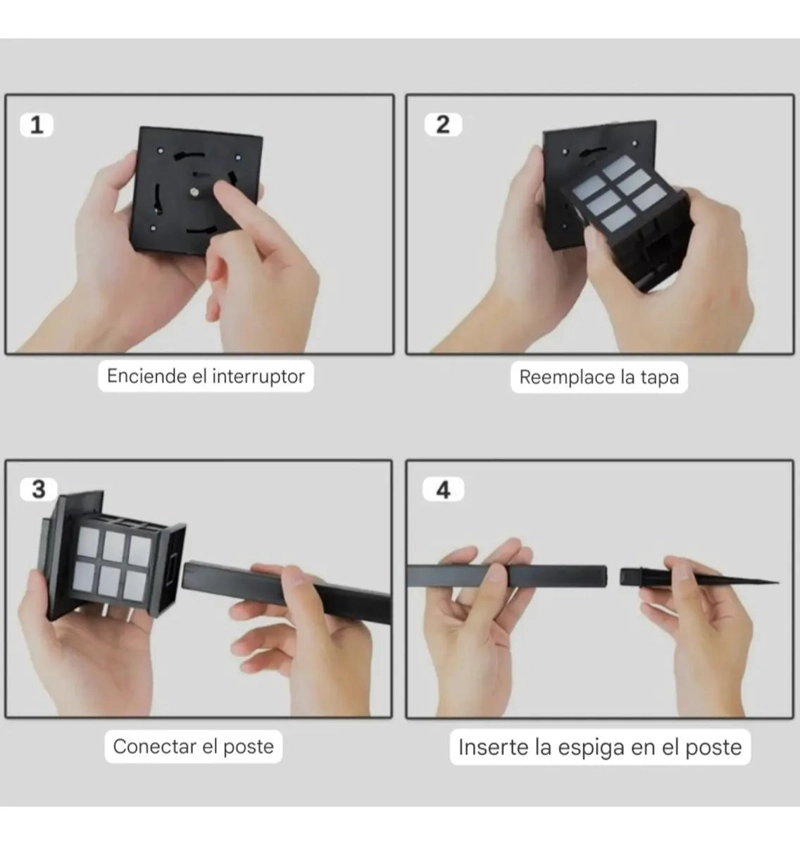 1

Enciende el interruptor

2

Reemplace la tapa

3

Conectar el poste

4

Inserte la espiga en el poste