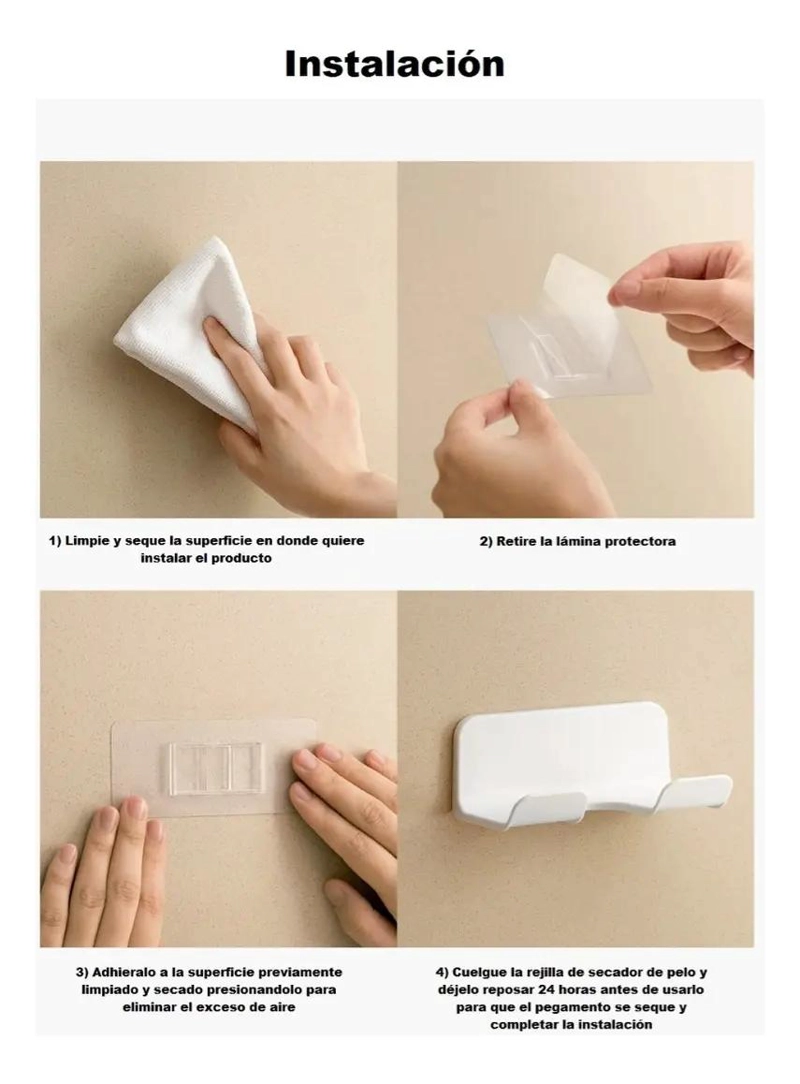 Instalación

1) Limpie y seque la superficie en donde quiere instalar el producto

2) Retire la lámina protectora

3) Adhieralo a la superficie previamente limpiado y secado presionandolo para eliminar el exceso de aire

4) Cuelgue la rejilla de secador de pelo y déjelo reposar 24 horas antes de usarlo para que el pegamento se seque y completar la instalación