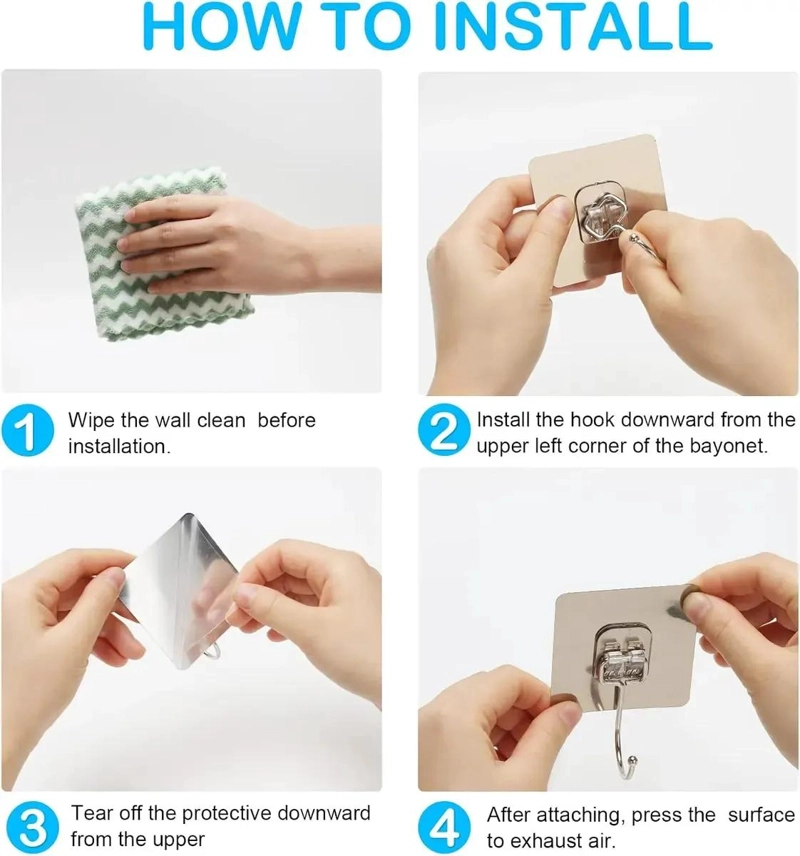 HOW TO INSTALL

1 Wipe the wall clean before installation.

2 Install the hook downward from the upper left corner of the bayonet.

3 Tear off the protective downward from the upper

4 After attaching, press the surface to exhaust air.