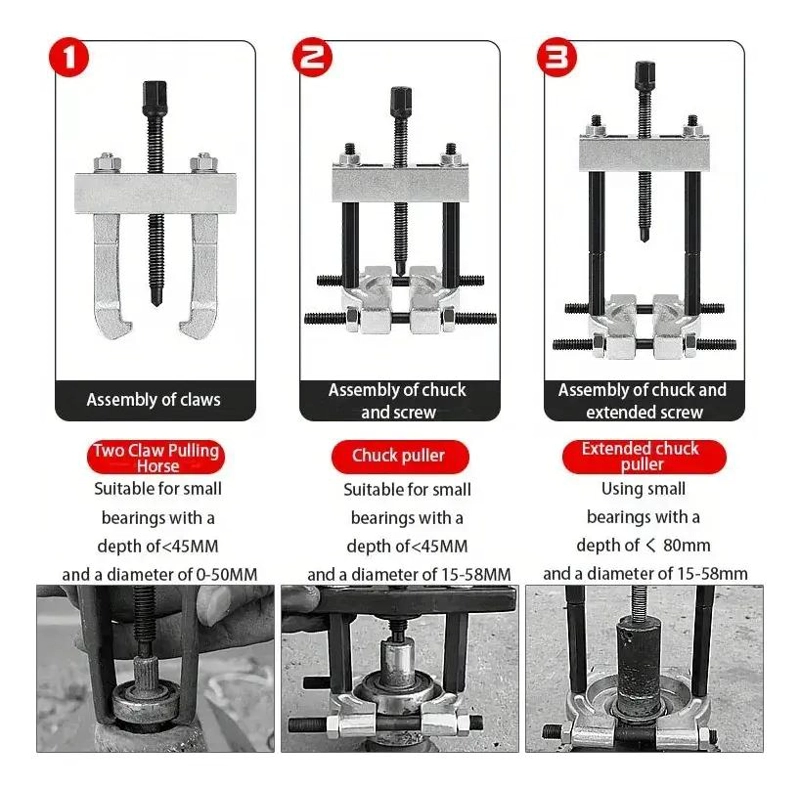 1

Assembly of claws

Two Claw Pulling Horse

Suitable for small bearings with a depth of<45MM and a diameter of 0-50MM

2

Assembly of chuck and screw

Chuck puller

Suitable for small bearings with a depth of<45MM and a diameter of 15-58MM

3

Assembly of chuck and extended screw

Extended chuck puller

Using small bearings with a depth of < 80mm and a diameter of 15-58mm