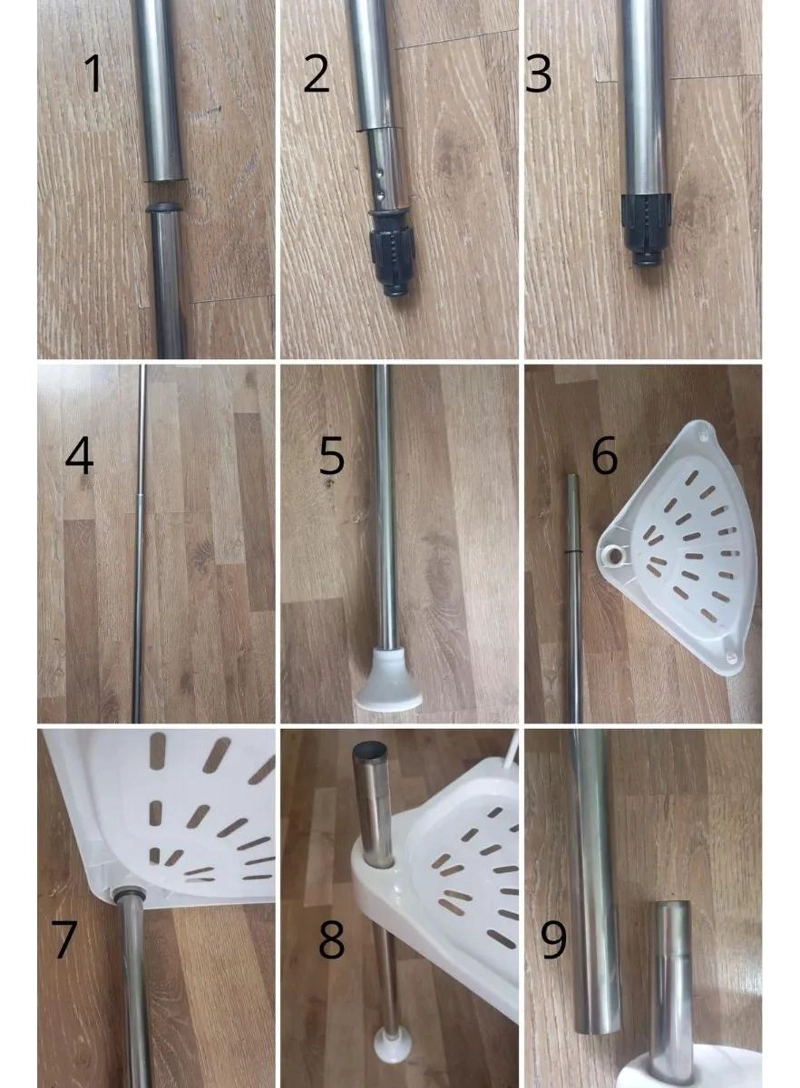 1

2

3

4

5

6

7

8

9