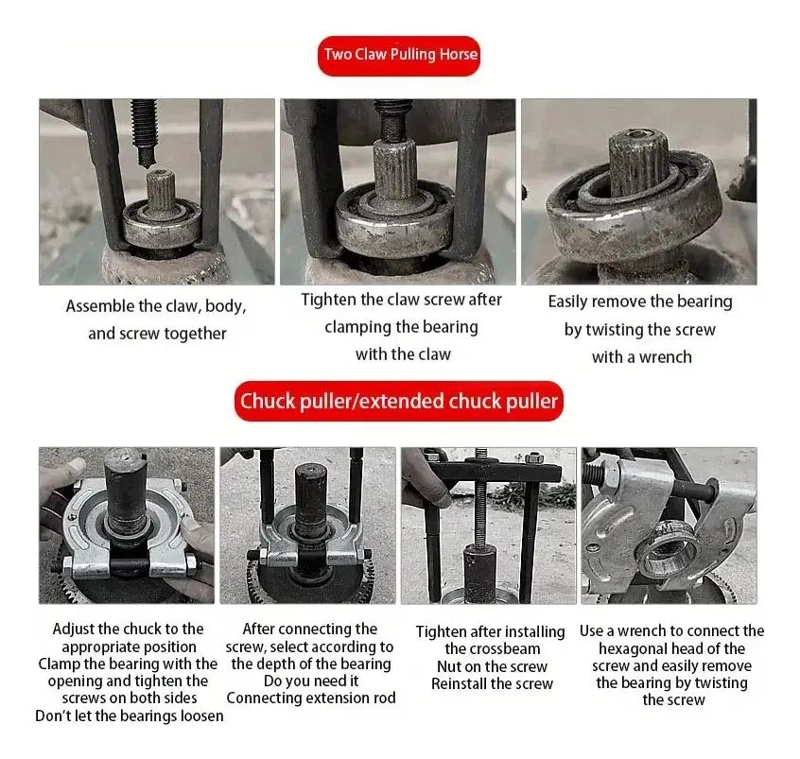 Two Claw Pulling Horse

Assemble the claw, body, and screw together

Tighten the claw screw after clamping the bearing with the claw

Easily remove the bearing by twisting the screw with a wrench

Chuck puller/extended chuck puller

Adjust the chuck to the appropriate position
Clamp the bearing with the opening and tighten the screws on both sides
Don't let the bearings loosen

After connecting the screw, select according to the depth of the bearing
Do you need it
Connecting extension rod

Tighten after installing the crossbeam
Nut on the screw
Reinstall the screw

Use a wrench to connect the hexagonal head of the screw and easily remove the bearing by twisting the screw