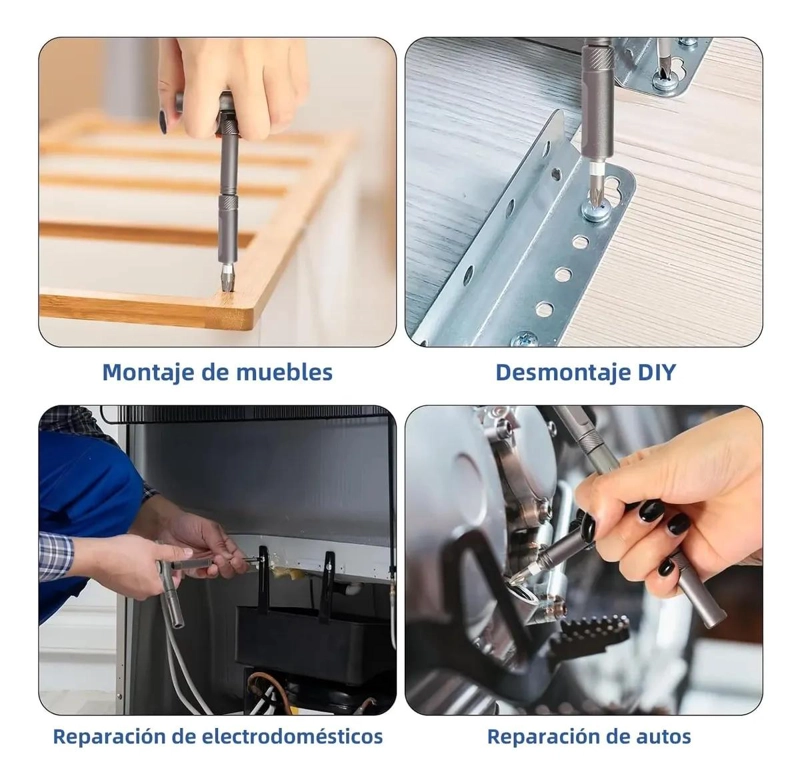 Montaje de muebles

Desmontaje DIY

Reparación de electrodomésticos

Reparación de autos