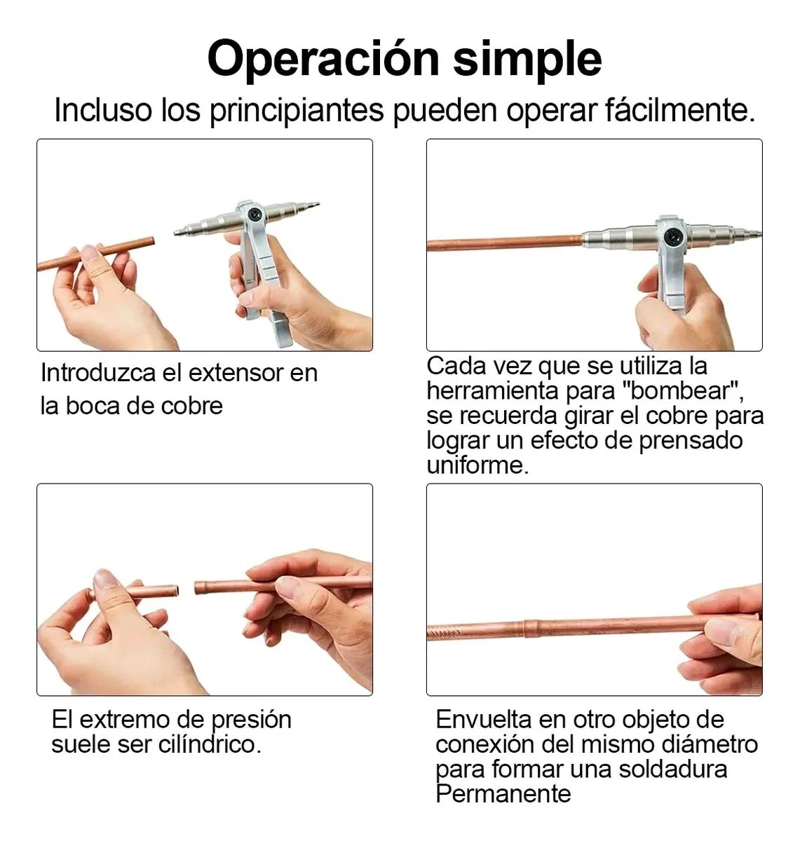 Operación simple

Incluso los principiantes pueden operar fácilmente.

Introduzca el extensor en la boca de cobre

Cada vez que se utiliza la herramienta para "bombear", se recuerda girar el cobre para lograr un efecto de prensado uniforme.

El extremo de presión suele ser cilíndrico.

Envuelta en otro objeto de conexión del mismo diámetro para formar una soldadura Permanente