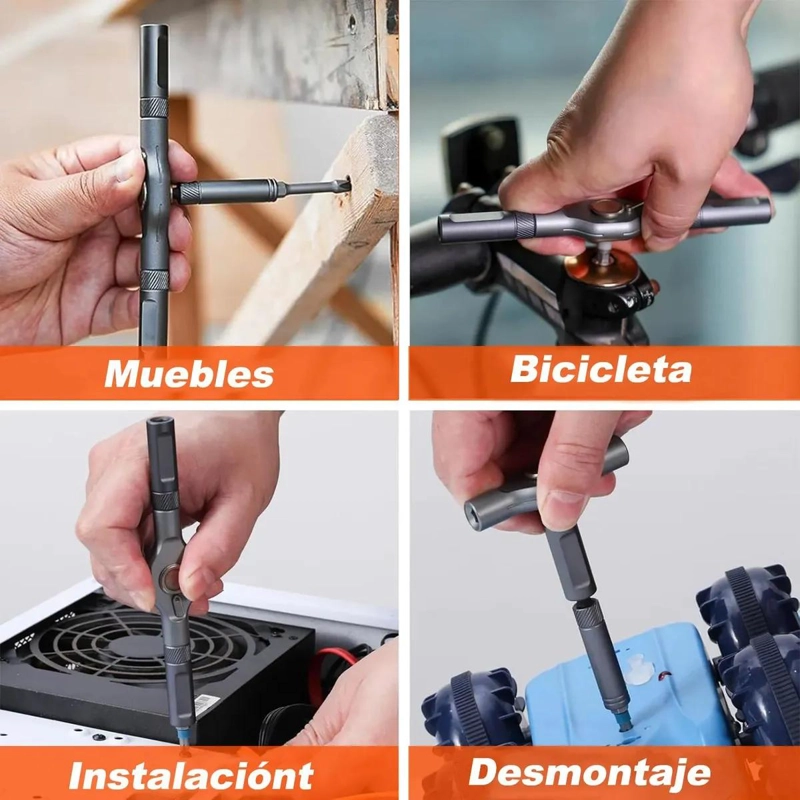 Muebles

Bicicleta

Instalaciónt

Desmontaje