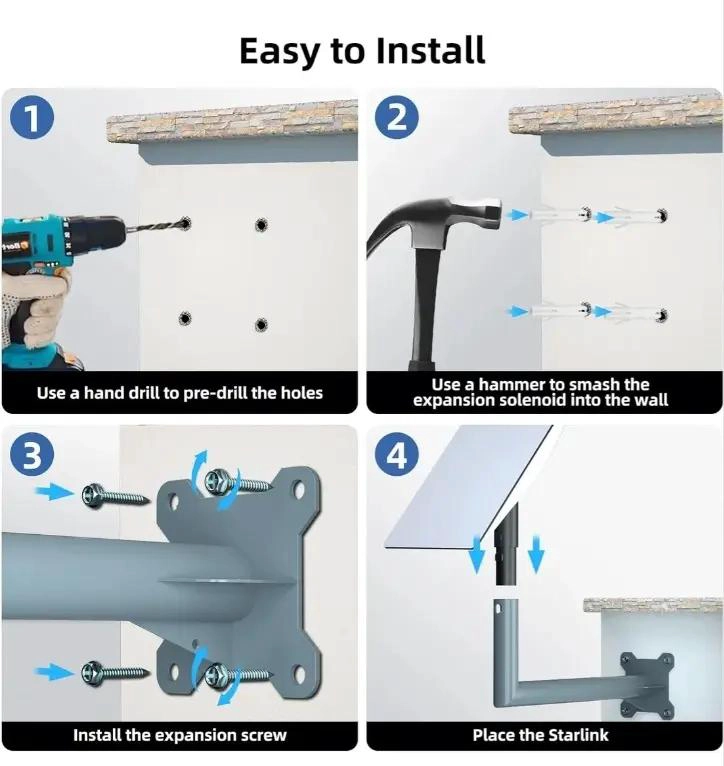 Easy to Install

1

Use a hand drill to pre-drill the holes

2

Use a hammer to smash the expansion solenoid into the wall

3

Install the expansion screw

4

Place the Starlink