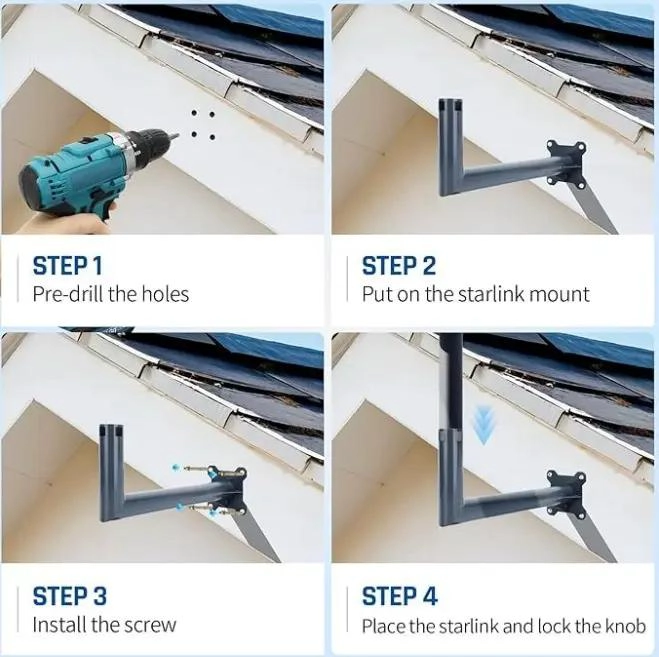 STEP 1
Pre-drill the holes

STEP 2
Put on the starlink mount

STEP 3
Install the screw

STEP 4
Place the starlink and lock the knob