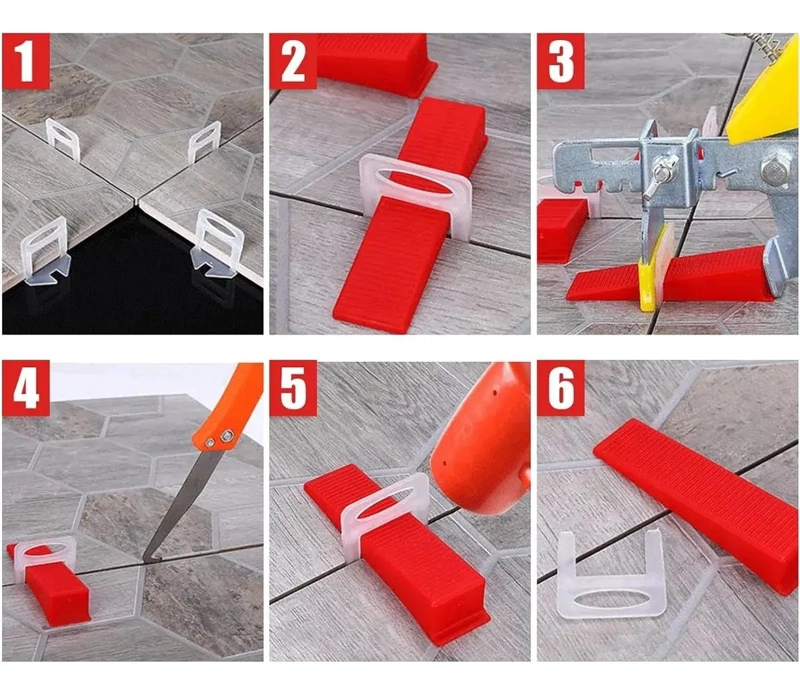 1

2

3

4

5

6