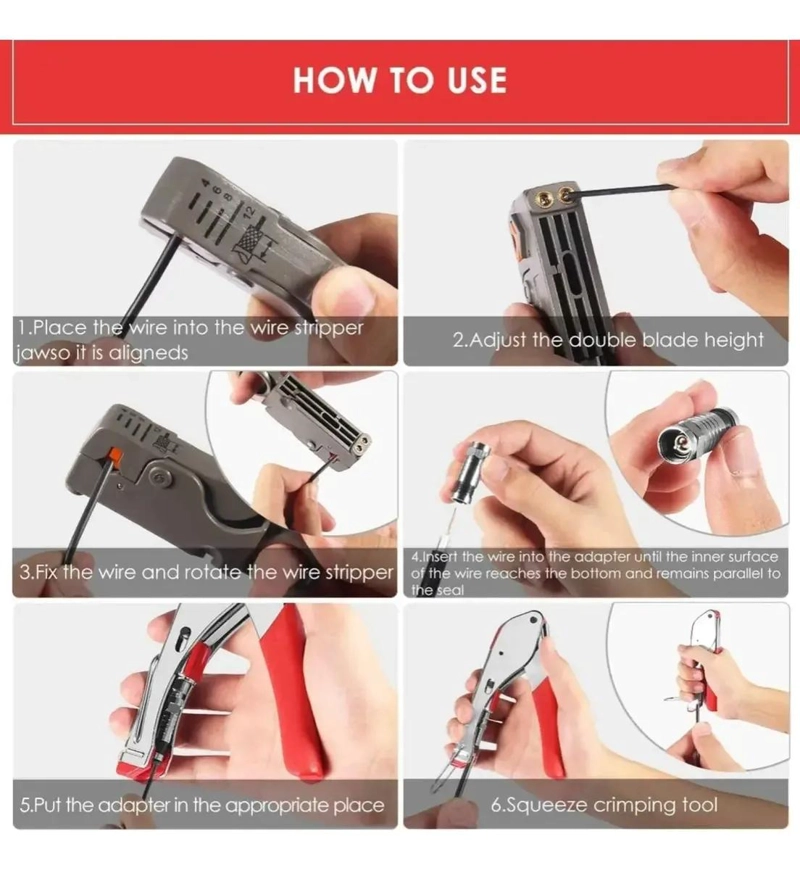 HOW TO USE

4
6
8
12

1.Place the wire into the wire stripper jawso it is aligneds

2.Adjust the double blade height

3.Fix the wire and rotate the wire stripper

4.Insert the wire into the adapter until the inner surface of the wire reaches the bottom and remains parallel to the seal

5.Put the adapter in the appropriate place

6.Squeeze crimping tool