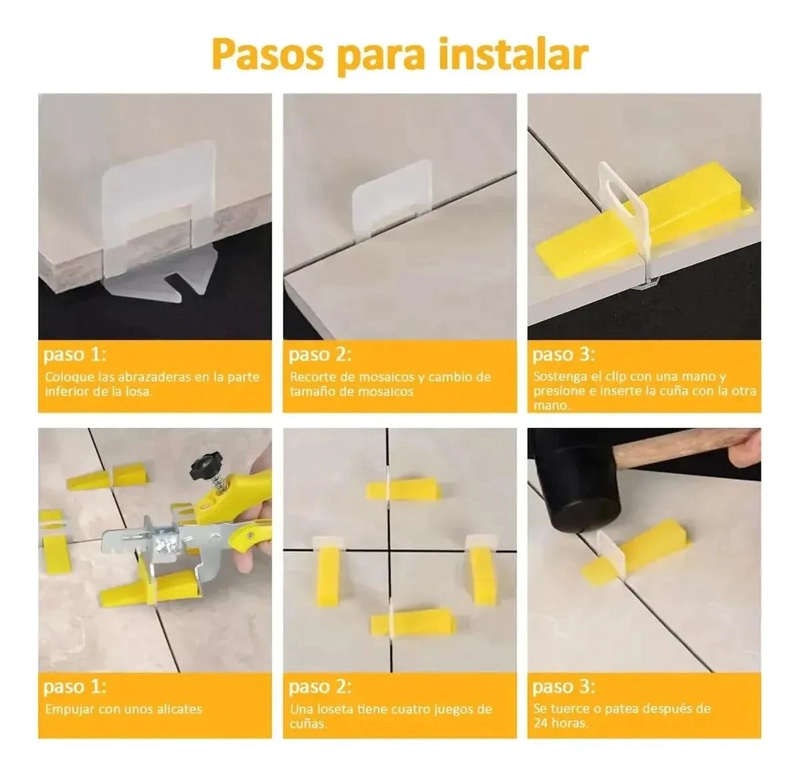 Pasos para instalar

paso 1:
Coloque las abrazaderas en la parte inferior de la losa.

paso 2:
Recorte de mosaicos y cambio de tamaño de mosaicos

paso 3:
Sostenga el clip con una mano y presione e inserte la cuña con la otra mano.

paso 1:
Empujar con unos alicates

paso 2:
Una loseta tiene cuatro juegos de cuñas.

paso 3:
Se tuerce o patea después de 24 horas.