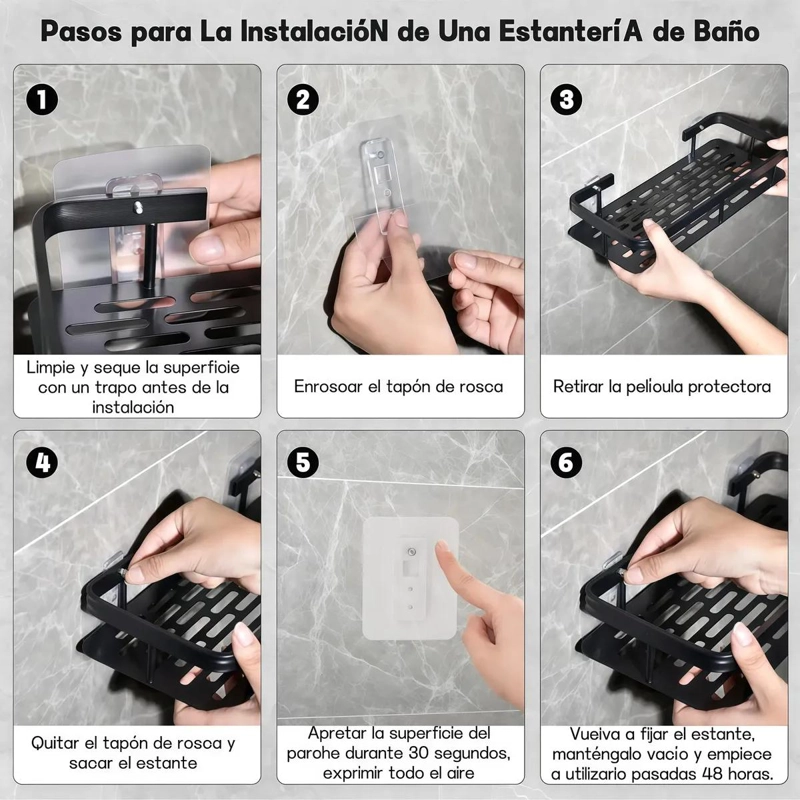 Pasos para La InstalacióN de Una EstanteríA de Baño

1

Limpie y seque la superfioie con un trapo antes de la instalación

2

Enrosoar el tapón de rosca

3

Retirar la pelioula protectora

4

Quitar el tapón de rosoa y sacar el estante

5

Apretar la superficie del parohe durante 30 segundos, exprimir todo el aire

6

Vueiva a fijar el estante, manténgalo vacio y empiece a utilizario pasadas 48 horas.