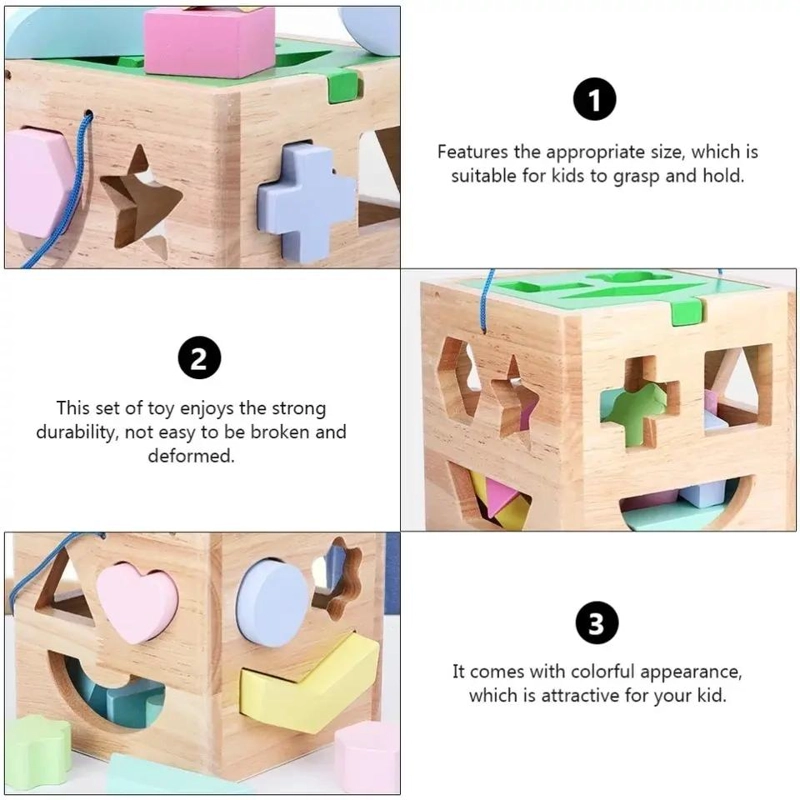 1

Features the appropriate size, which is suitable for kids to grasp and hold.

2

This set of toy enjoys the strong durability, not easy to be broken and deformed.

3

It comes with colorful appearance, which is attractive for your kid.