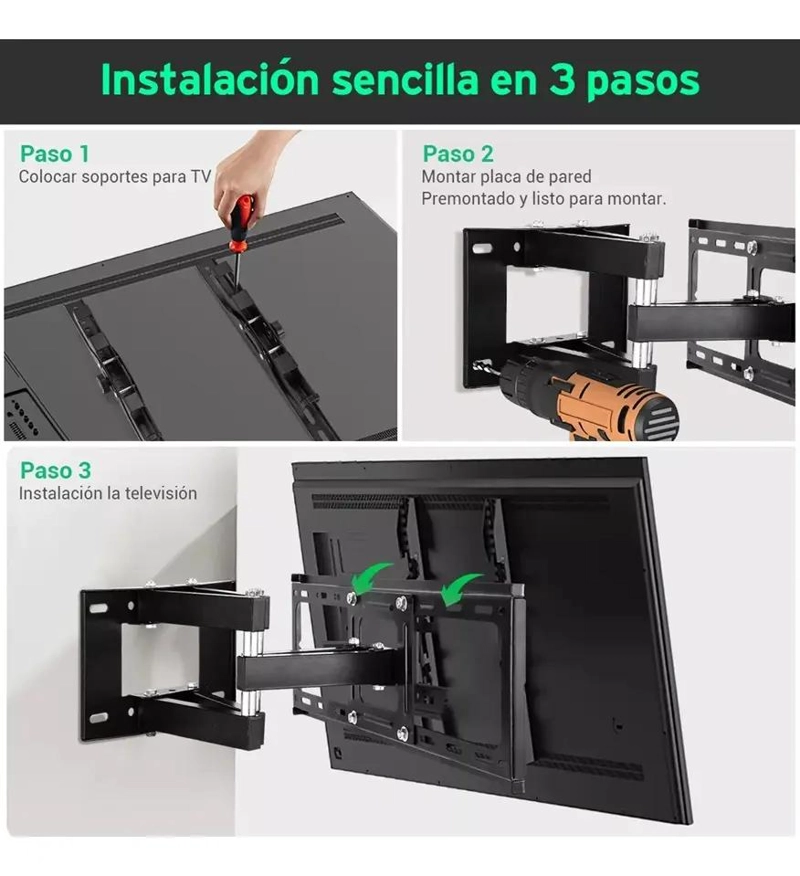 Instalación sencilla en 3 pasos

Paso 1
Colocar soportes para TV

Paso 2
Montar placa de pared
Premontado y listo para montar.

Paso 3
Instalación la televisión