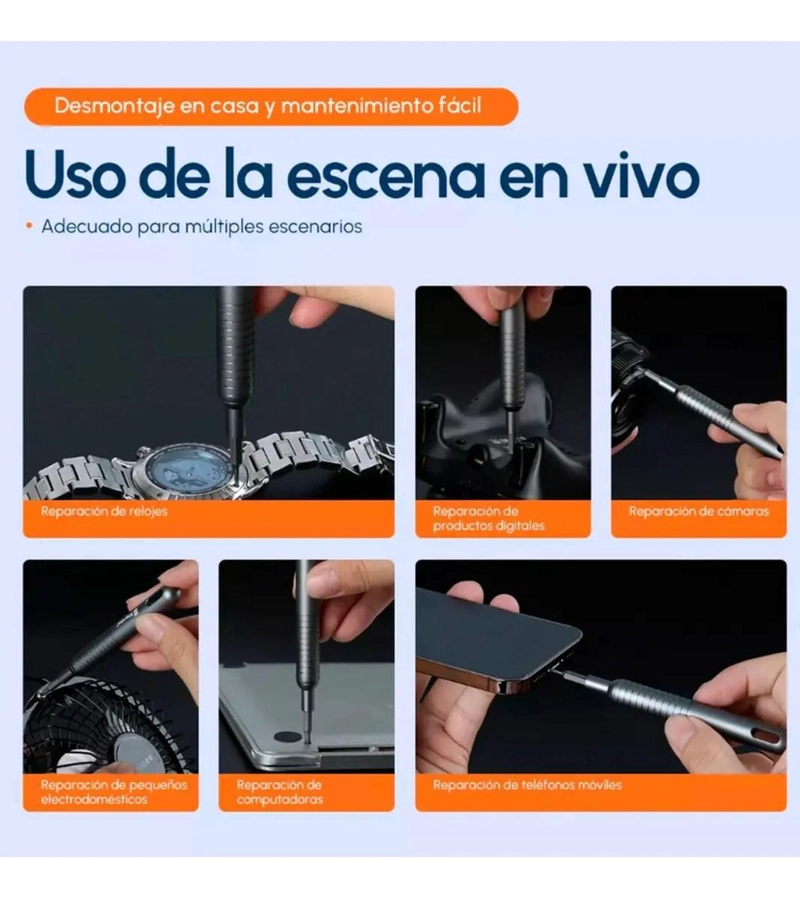 Desmontaje en casa y mantenimiento fácil

Uso de la escena en vivo

• Adecuado para múltiples escenarios

Reparación de relojes

Reparación de productos digitales

Reparación de cámaras

Reparación de pequeños electrodomésticos

Reparación de computadoras

Reparación de teléfonos móviles