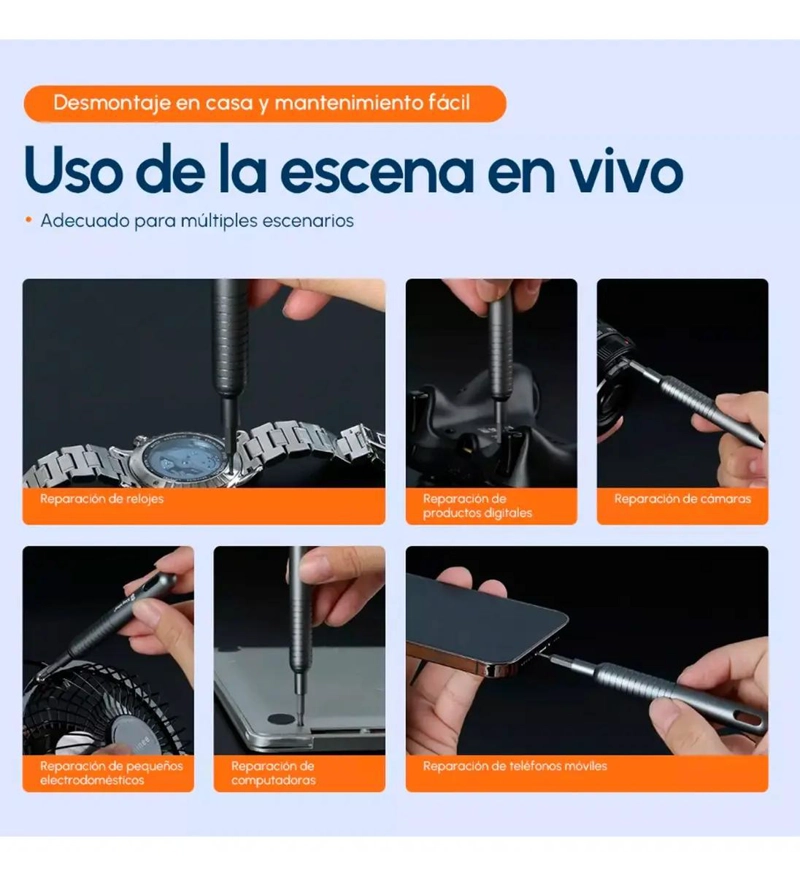 Desmontaje en casa y mantenimiento fácil

Uso de la escena en vivo

• Adecuado para múltiples escenarios

Reparación de relojes

Reparación de productos digitales

Reparación de cámaras

Reparación de pequeños electrodomésticos

Reparación de computadoras

Reparación de teléfonos móviles