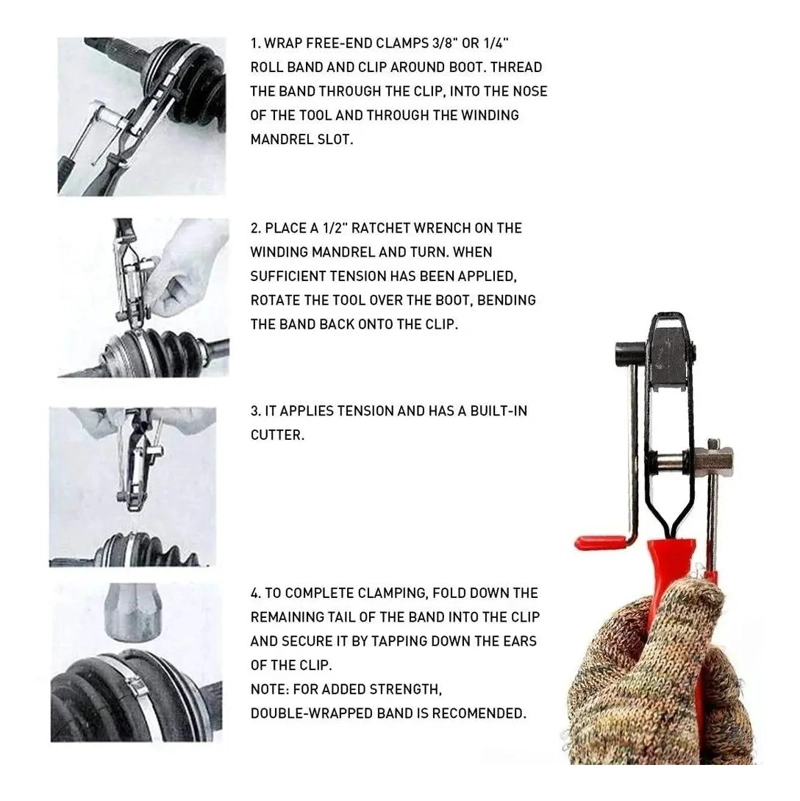 1. WRAP FREE-END CLAMPS 3/8" OR 1/4" ROLL BAND AND CLIP AROUND BOOT. THREAD THE BAND THROUGH THE CLIP, INTO THE NOSE OF THE TOOL AND THROUGH THE WINDING MANDREL SLOT.

2. PLACE A 1/2" RATCHET WRENCH ON THE WINDING MANDREL AND TURN. WHEN SUFFICIENT TENSION HAS BEEN APPLIED, ROTATE THE TOOL OVER THE BOOT, BENDING THE BAND BACK ONTO THE CLIP.

3. IT APPLIES TENSION AND HAS A BUILT-IN CUTTER.

4. TO COMPLETE CLAMPING, FOLD DOWN THE REMAINING TAIL OF THE BAND INTO THE CLIP AND SECURE IT BY TAPPING DOWN THE EARS OF THE CLIP.

NOTE: FOR ADDED STRENGTH, DOUBLE-WRAPPED BAND IS RECOMENDED.