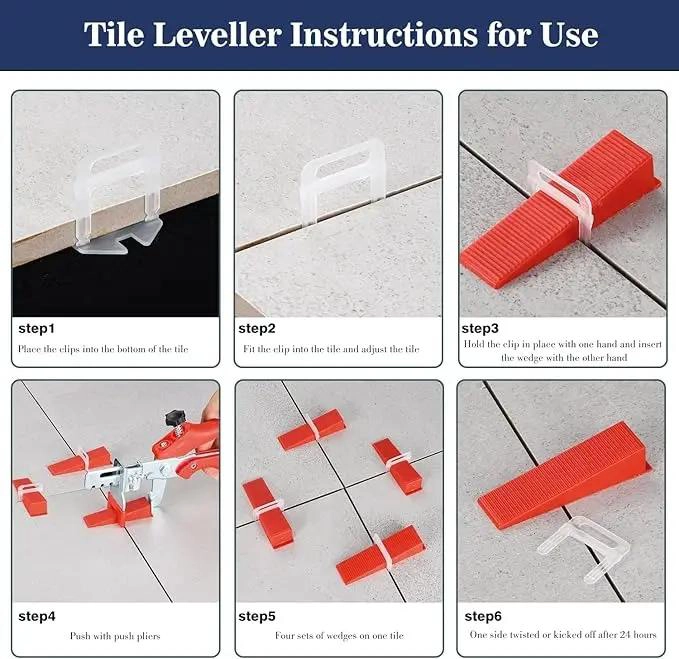 Tile Leveller Instructions for Use

step1

Place the clips into the bottom of the tile

step2

Fit the clip into the tile and adjust the tile

step3

Hold the clip in place with one hand and insert the wedge with the other hand

step4

Push with push pliers

step5

Four sets of wedges on one tile

step6

One side twisted or kicked off after 24 hours