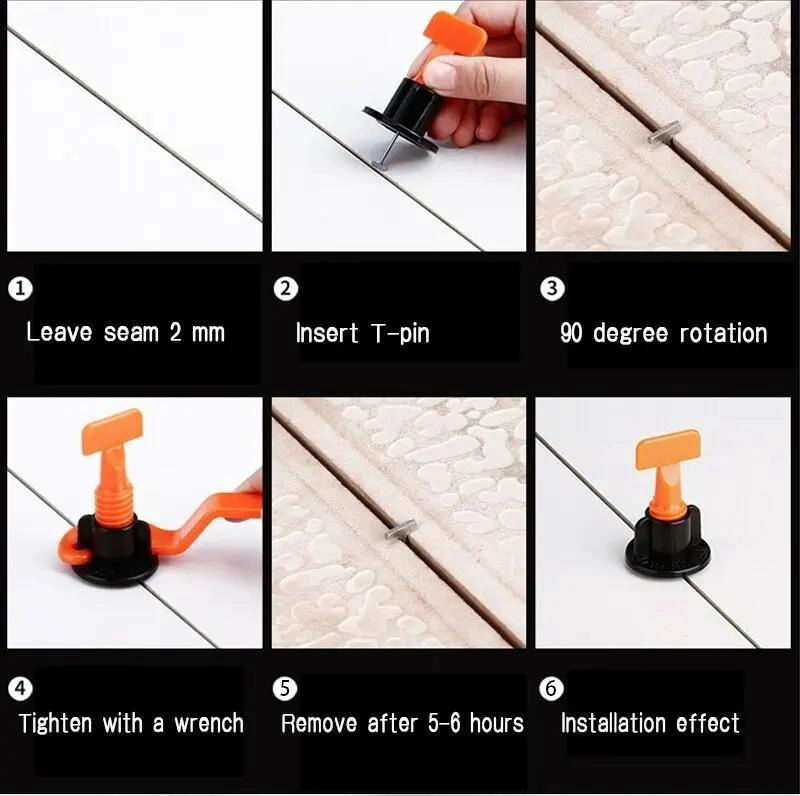 1
Leave seam 2 mm

2
Insert T-pin

3
90 degree rotation

4
Tighten with a wrench

5
Remove after 5-6 hours

6
Installation effect