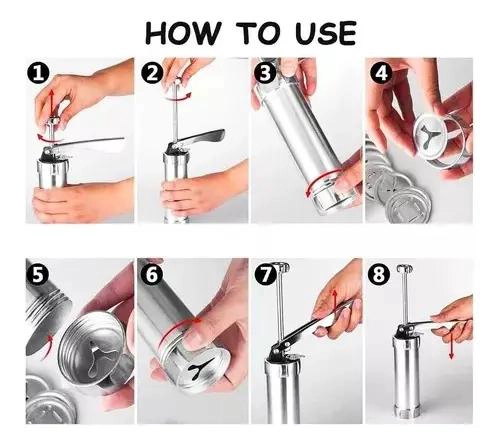 HOW TO USE

1

2

3

4

5

6

7

8