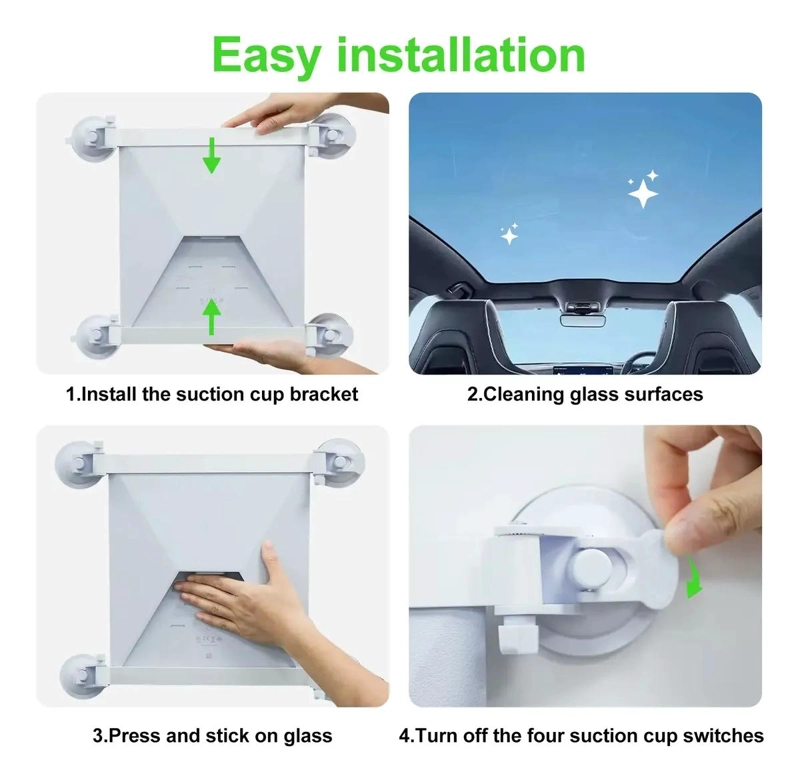 Easy installation

1.Install the suction cup bracket

2.Cleaning glass surfaces

3.Press and stick on glass

4.Turn off the four suction cup switches