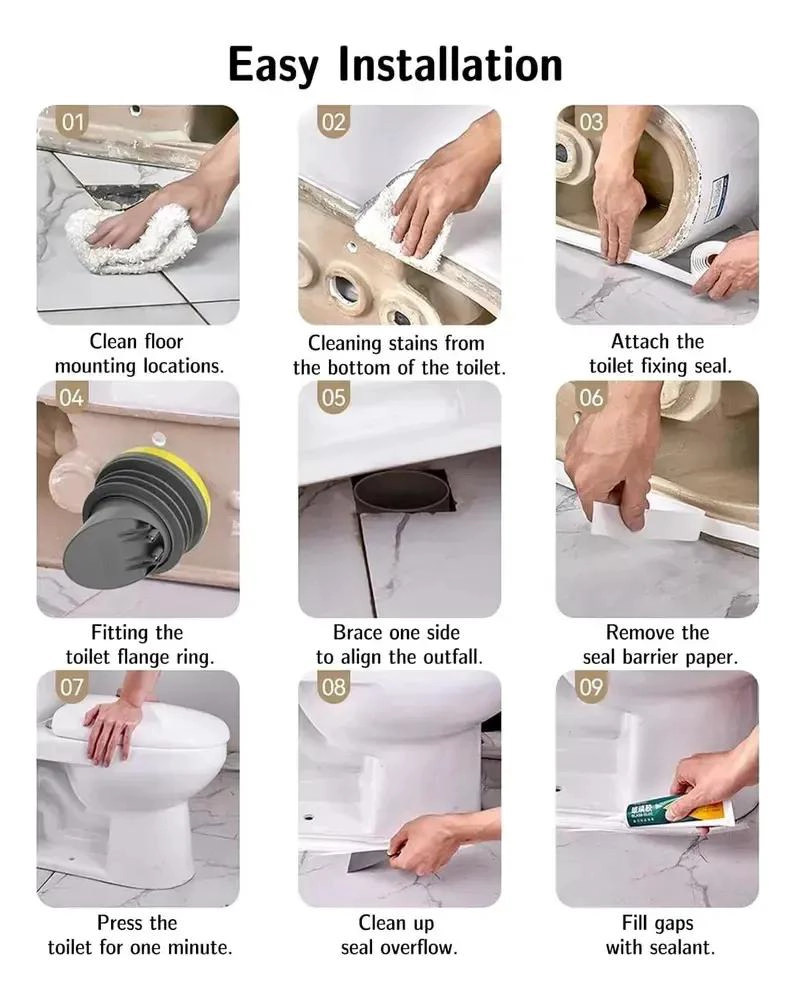 Easy Installation

01

Clean floor
mounting locations.

02

Cleaning stains from
the bottom of the toilet.

03

Attach the
toilet fixing seal.

04

Fitting the
toilet flange ring.

05

Brace one side
to align the outfall.

06

Remove the
seal barrier paper.

07

Press the
toilet for one minute.

08

Clean up
seal overflow.

09

Fill gaps
with sealant.