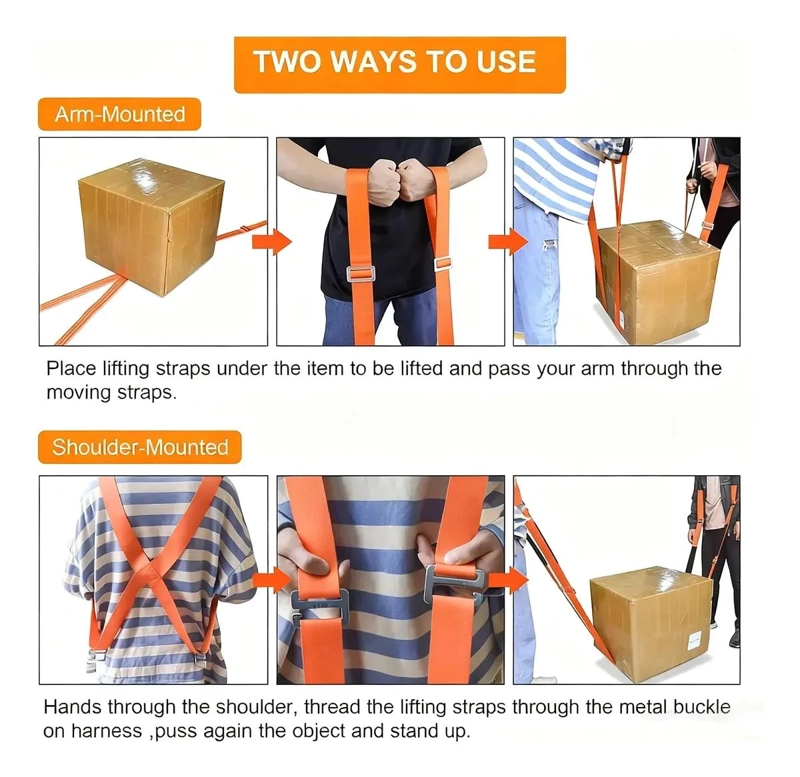 TWO WAYS TO USE

Arm-Mounted

Place lifting straps under the item to be lifted and pass your arm through the moving straps.

Shoulder-Mounted

Hands through the shoulder, thread the lifting straps through the metal buckle on harness ,puss again the object and stand up.