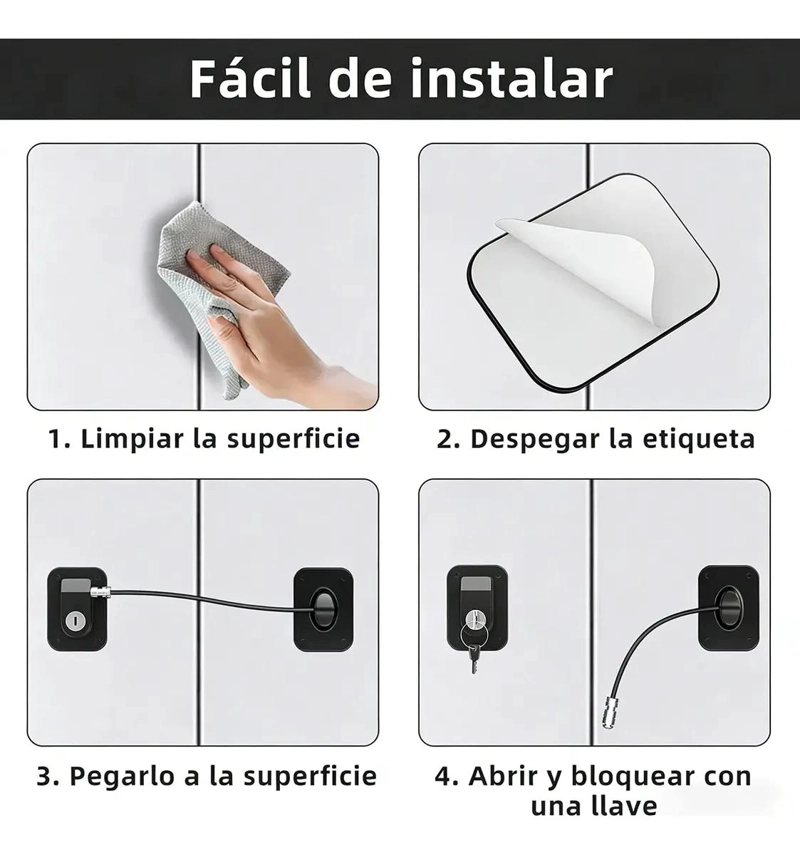 Fácil de instalar

1. Limpiar la superficie

2. Despegar la etiqueta

3. Pegarlo a la superficie

4. Abrir y bloquear con una llave