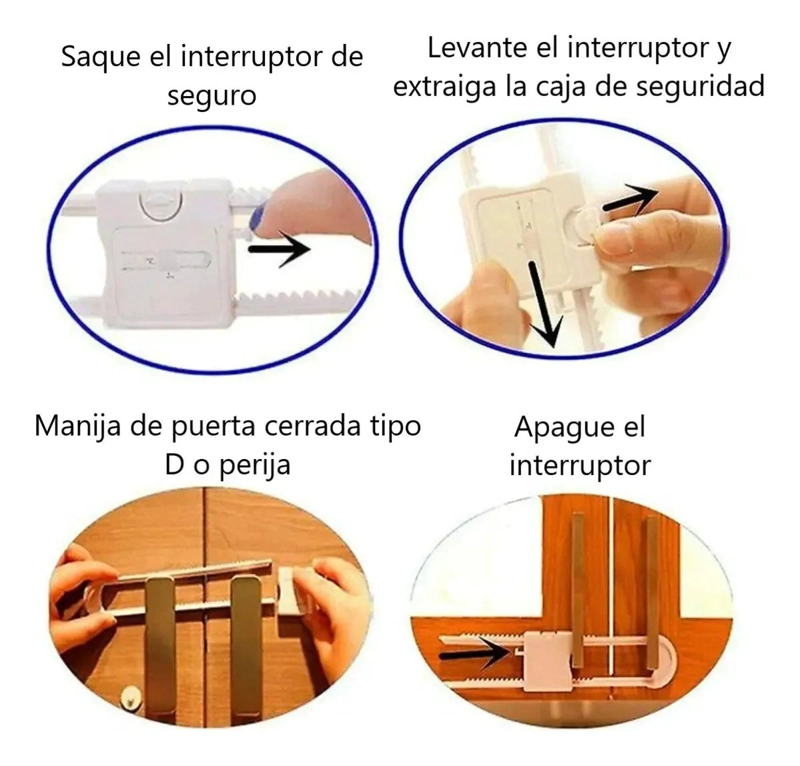 Saque el interruptor de seguro

Levante el interruptor y extraiga la caja de seguridad

Manija de puerta cerrada tipo D o perija

Apague el interruptor