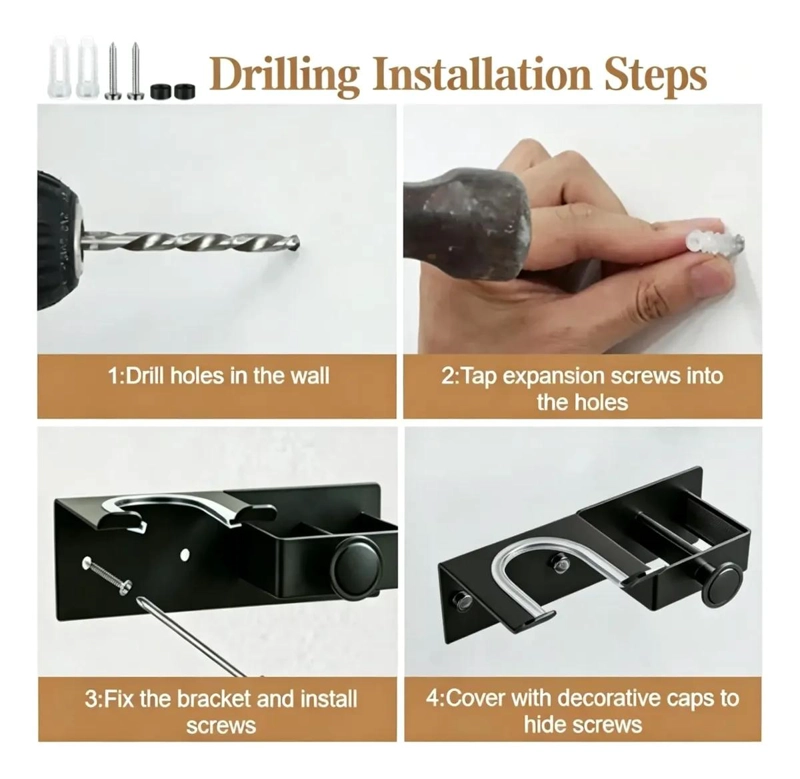 Drilling Installation Steps

1:Drill holes in the wall

2:Tap expansion screws into the holes

3:Fix the bracket and install screws

4:Cover with decorative caps to hide screws