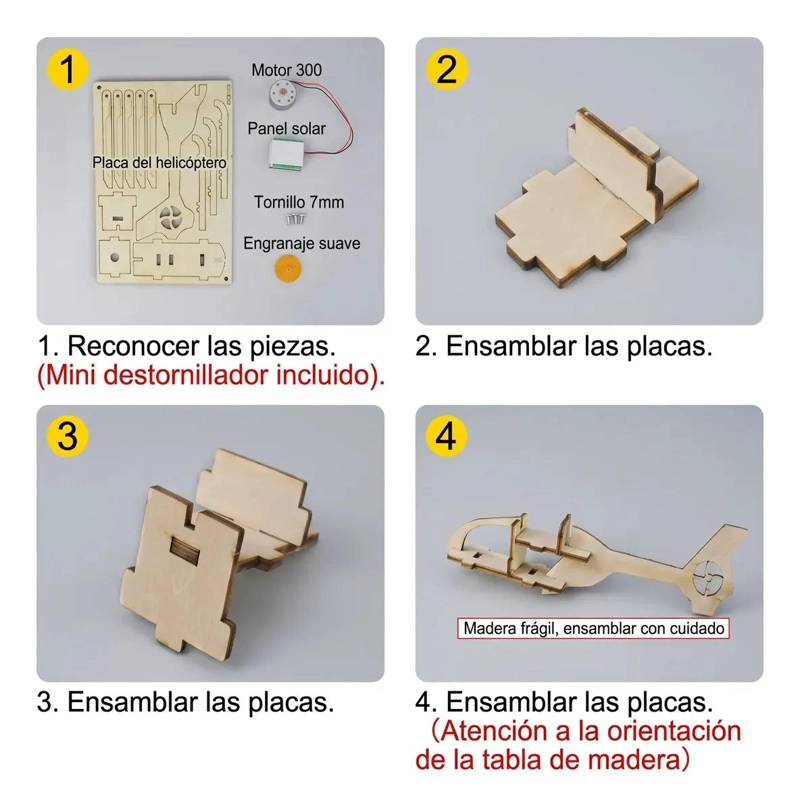 1

Motor 300

Panel solar

Placa del helicóptero

Tornillo 7mm

Engranaje suave

1. Reconocer las piezas.
(Mini destornillador incluido).

2

2. Ensamblar las placas.

3

3. Ensamblar las placas.

4

Madera frágil, ensamblar con cuidado

4. Ensamblar las placas.
(Atención a la orientación de la tabla de madera)