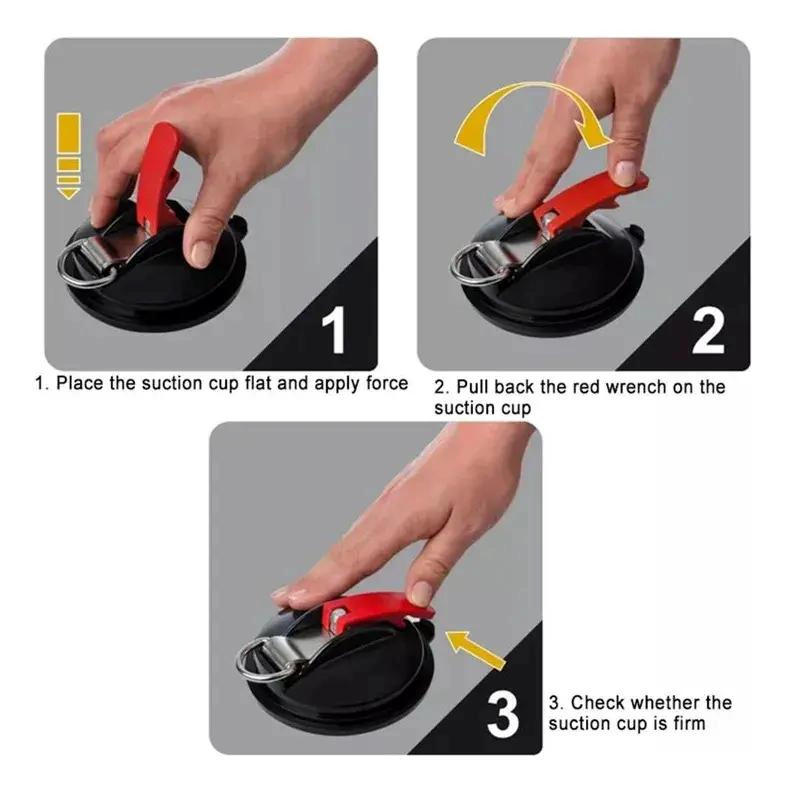 1

1. Place the suction cup flat and apply force

2

2. Pull back the red wrench on the suction cup

3

3. Check whether the suction cup is firm