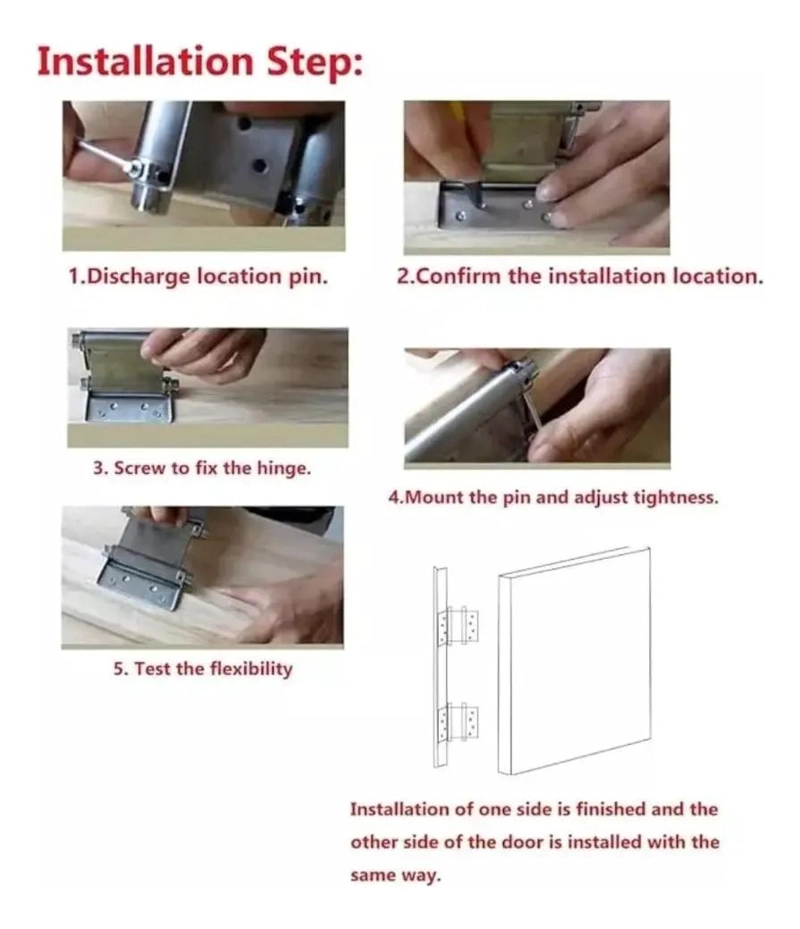 Installation Step:

1.Discharge location pin.

2.Confirm the installation location.

3. Screw to fix the hinge.

4.Mount the pin and adjust tightness.

5. Test the flexibility

Installation of one side is finished and the other side of the door is installed with the same way.