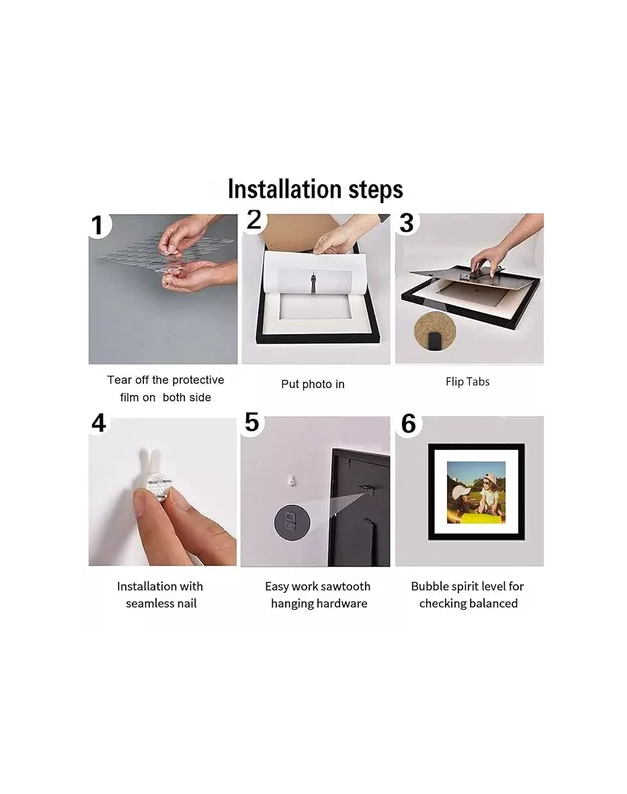 Installation steps

1

Tear off the protective film on both side

2

Put photo in

3

Flip Tabs

4

Installation with seamless nail

5

Easy work sawtooth hanging hardware

6

Bubble spirit level for checking balanced