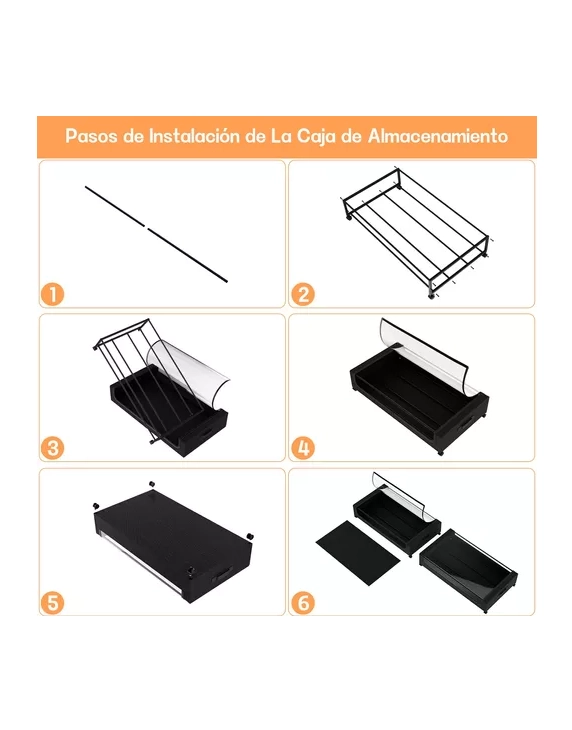 Pasos de Instalación de La Caja de Almacenamiento

1

2

3

4

5

6