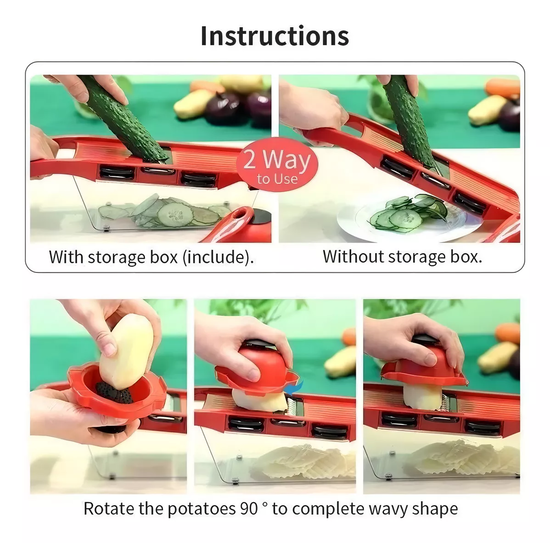 Instructions

2 Way to Use

With storage box (include).

Without storage box.

Rotate the potatoes 90 ° to complete wavy shape