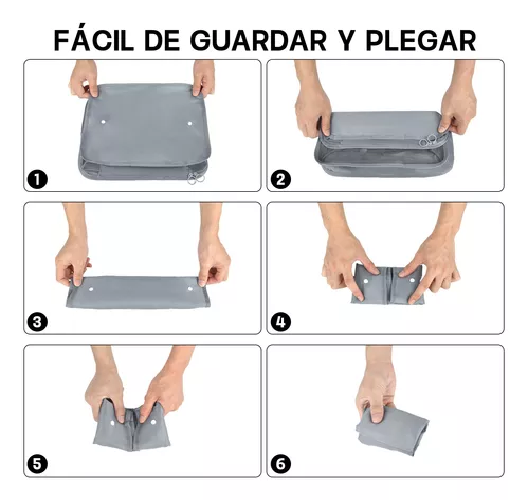 FÁCIL DE GUARDAR Y PLEGAR

1

2

3

4

5

6