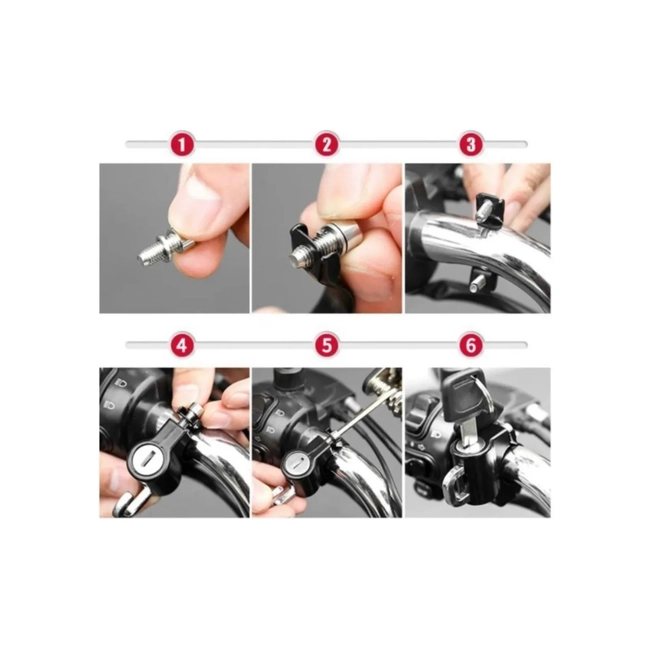 1
2
3
4
5
6