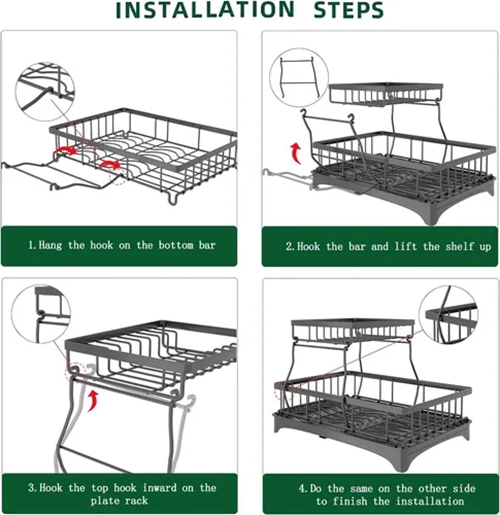 INSTALLATION STEPS

1.Hang the hook on the bottom bar

2.Hook the bar and lift the shelf up

3.Hook the top hook inward on the plate rack

4.Do the same on the other side to finish the installation