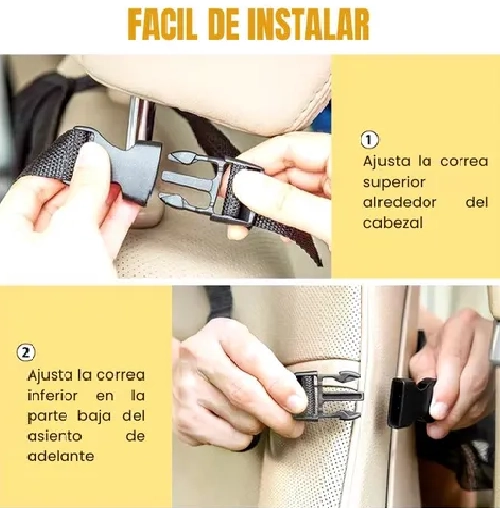 FACIL DE INSTALAR

1
Ajusta la correa superior alrededor del cabezal

2
Ajusta la correa inferior en la parte baja del asiento de adelante