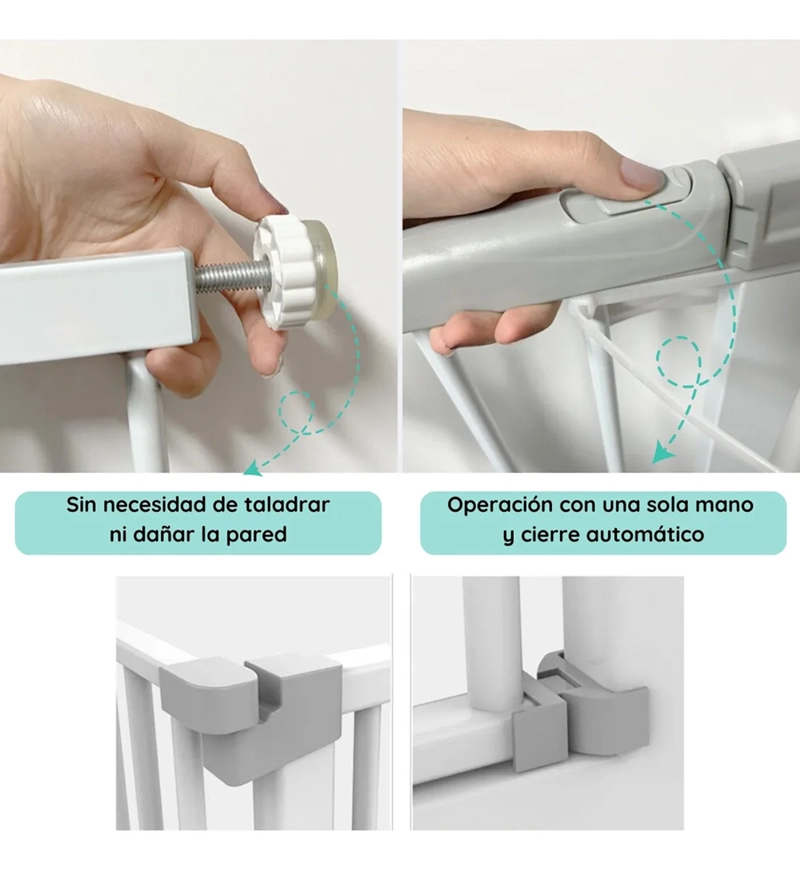 Sin necesidad de taladrar ni dañar la pared

Operación con una sola mano y cierre automático