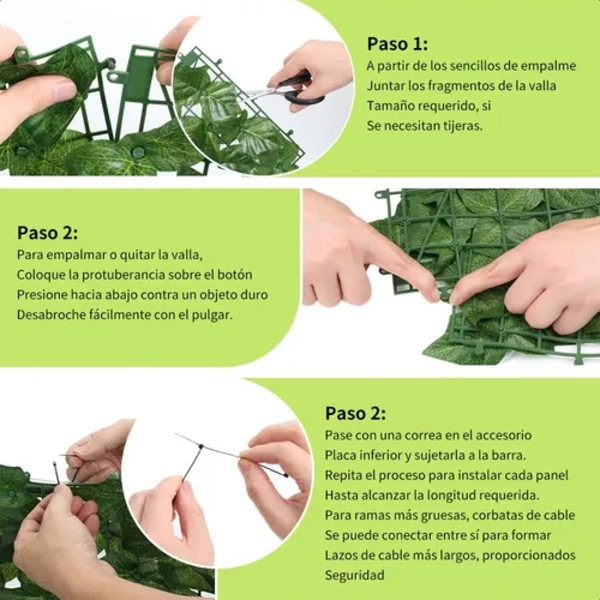 Paso 1:
A partir de los sencillos de empalme
Juntar los fragmentos de la valla
Tamaño requerido, si
Se necesitan tijeras.

Paso 2:
Para empalmar o quitar la valla,
Coloque la protuberancia sobre el botón
Presione hacia abajo contra un objeto duro
Desabroche fácilmente con el pulgar.

Paso 2:
Pase con una correa en el accesorio
Placa inferior y sujetarla a la barra.
Repita el proceso para instalar cada panel
Hasta alcanzar la longitud requerida.
Para ramas más gruesas, corbatas de cable
Se puede conectar entre sí para formar
Lazos de cable más largos, proporcionados
Seguridad