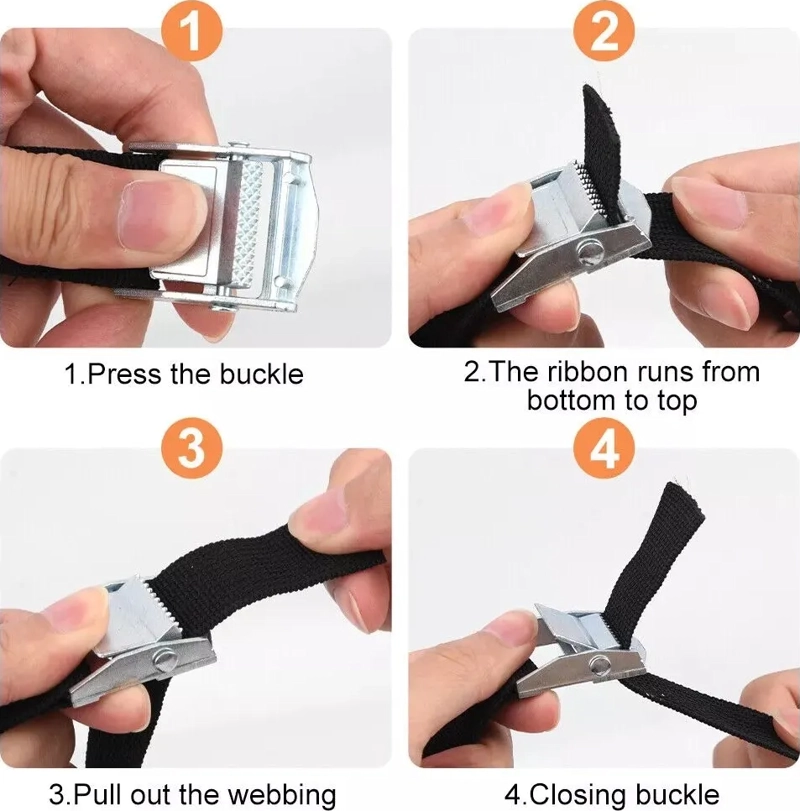 1

1.Press the buckle

2

2.The ribbon runs from bottom to top

3

3.Pull out the webbing

4

4.Closing buckle