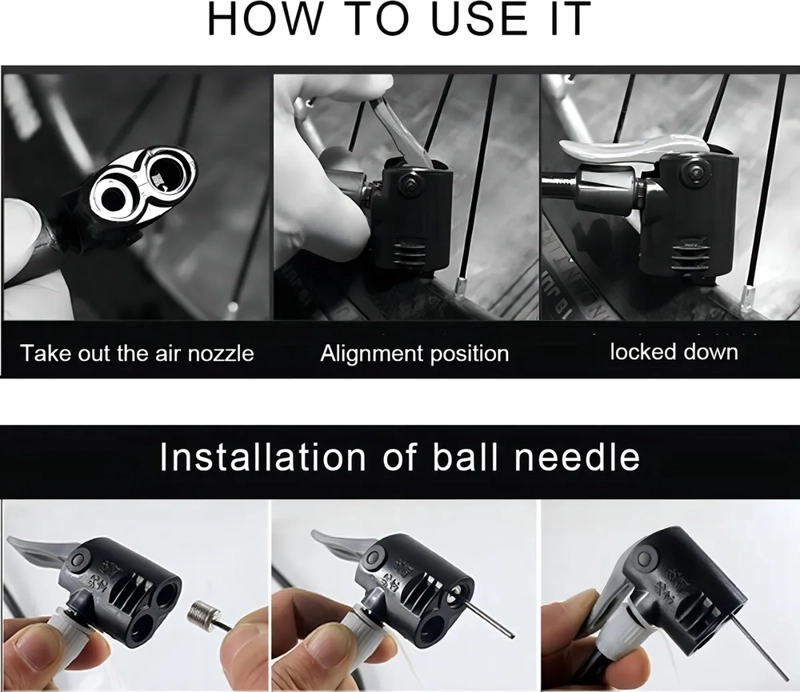 HOW TO USE IT

Take out the air nozzle

Alignment position

locked down

Installation of ball needle