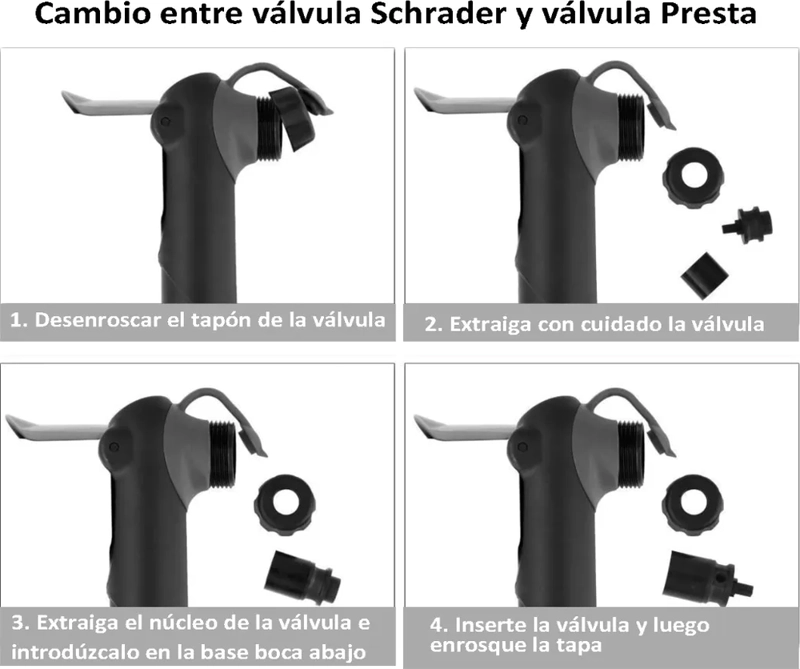 Cambio entre válvula Schrader y válvula Presta

1. Desenroscar el tapón de la válvula

2. Extraiga con cuidado la válvula

3. Extraiga el núcleo de la válvula e introdúzcalo en la base boca abajo

4. Inserte la válvula y luego enrosque la tapa