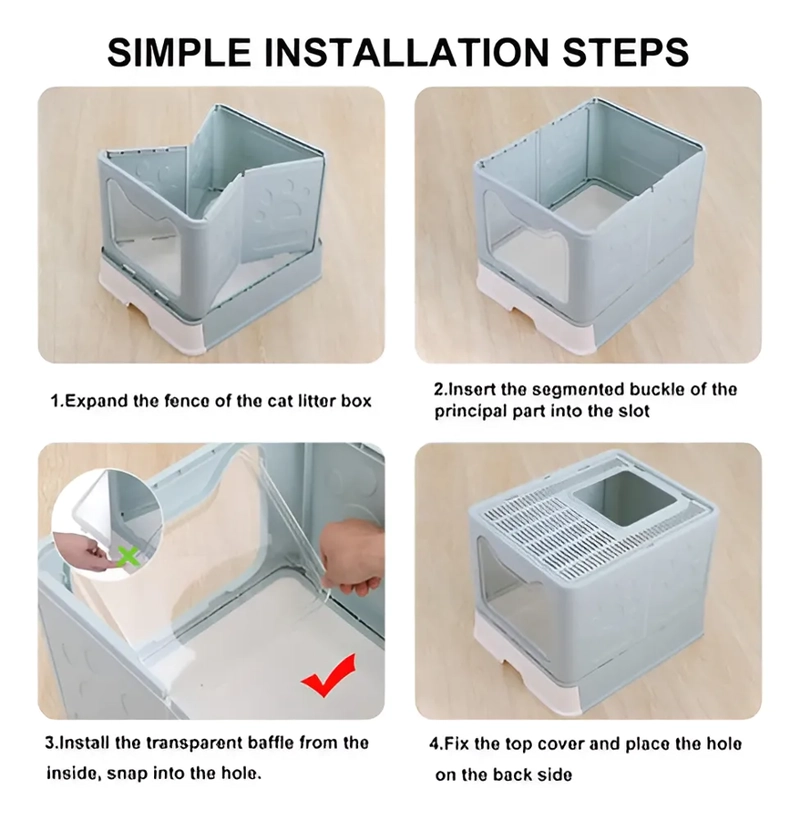 SIMPLE INSTALLATION STEPS

1.Expand the fence of the cat litter box

2.Insert the segmented buckle of the principal part into the slot

3.Install the transparent baffle from the inside, snap into the hole.

4.Fix the top cover and place the hole on the back side